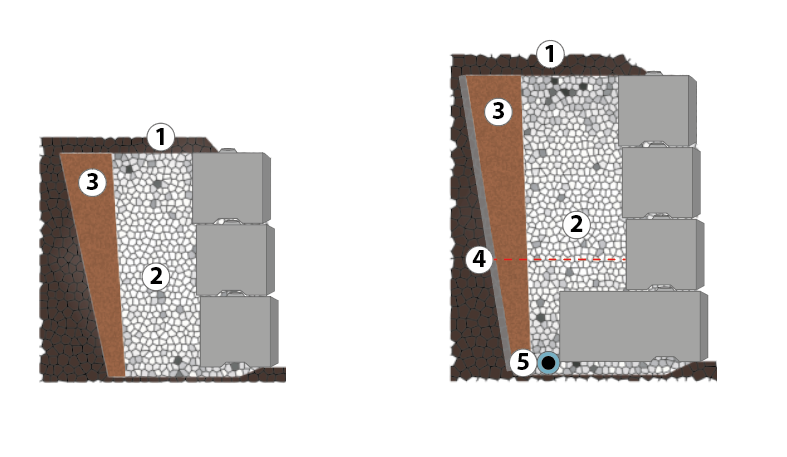 1
3
2
1
3
2
4
5